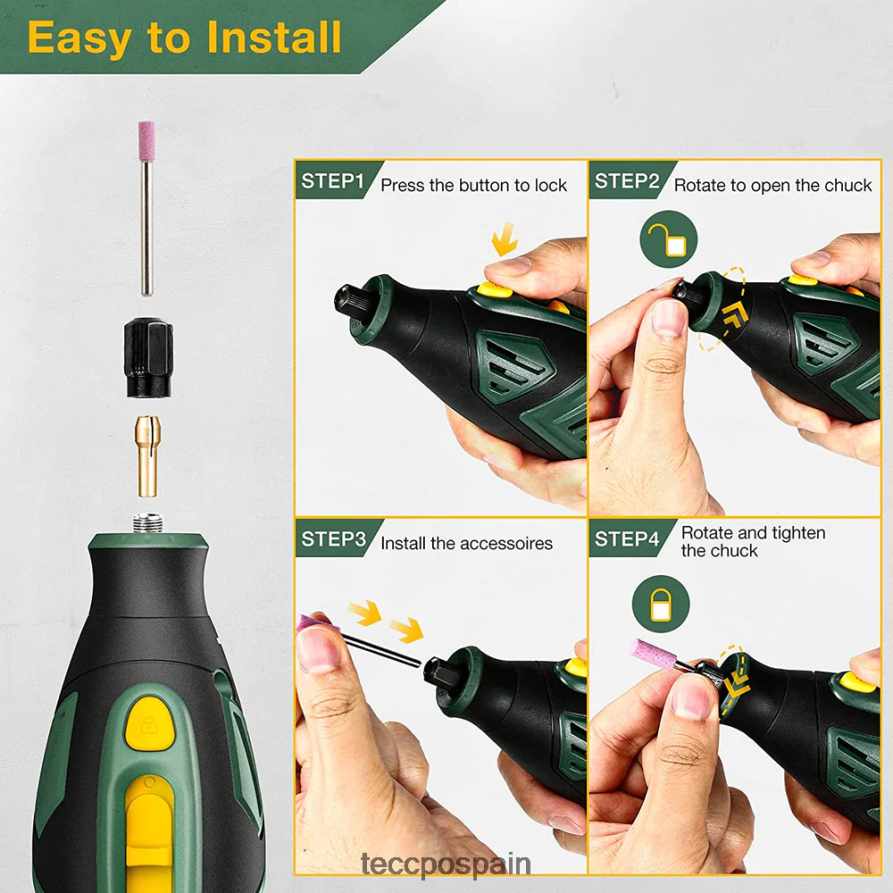 Easy to Install

STEP1 Press the button to lock

STEP2 Rotate to open the chuck

STEP3 Install the accessoires

STEP4 Rotate and tighten the chuck

teccpospain